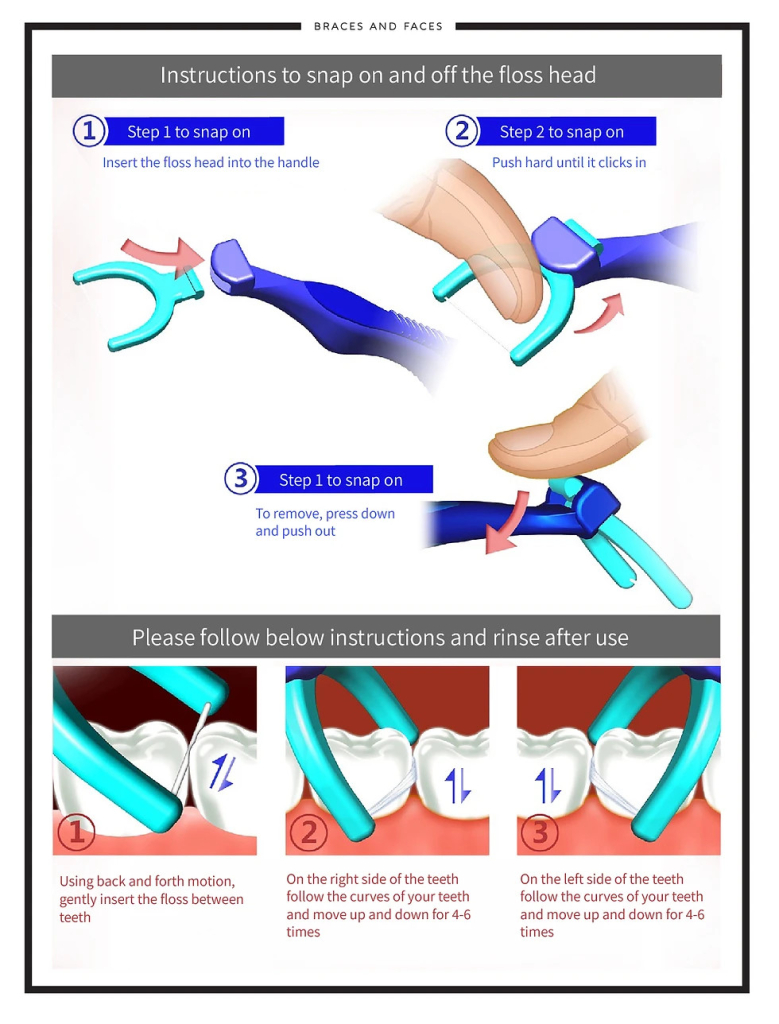 BRACES AND FACES

Instructions to snap on and off the floss head

1 Step 1 to snap on
Insert the floss head into the handle

2 Step 2 to snap on
Push hard until it clicks in

3 Step 1 to snap on
To remove, press down and push out

Please follow below instructions and rinse after use

1
Using back and forth motion, gently insert the floss between teeth

2
On the right side of the teeth follow the curves of your teeth and move up and down for 4-6 times

3
On the left side of the teeth follow the curves of your teeth and move up and down for 4-6 times